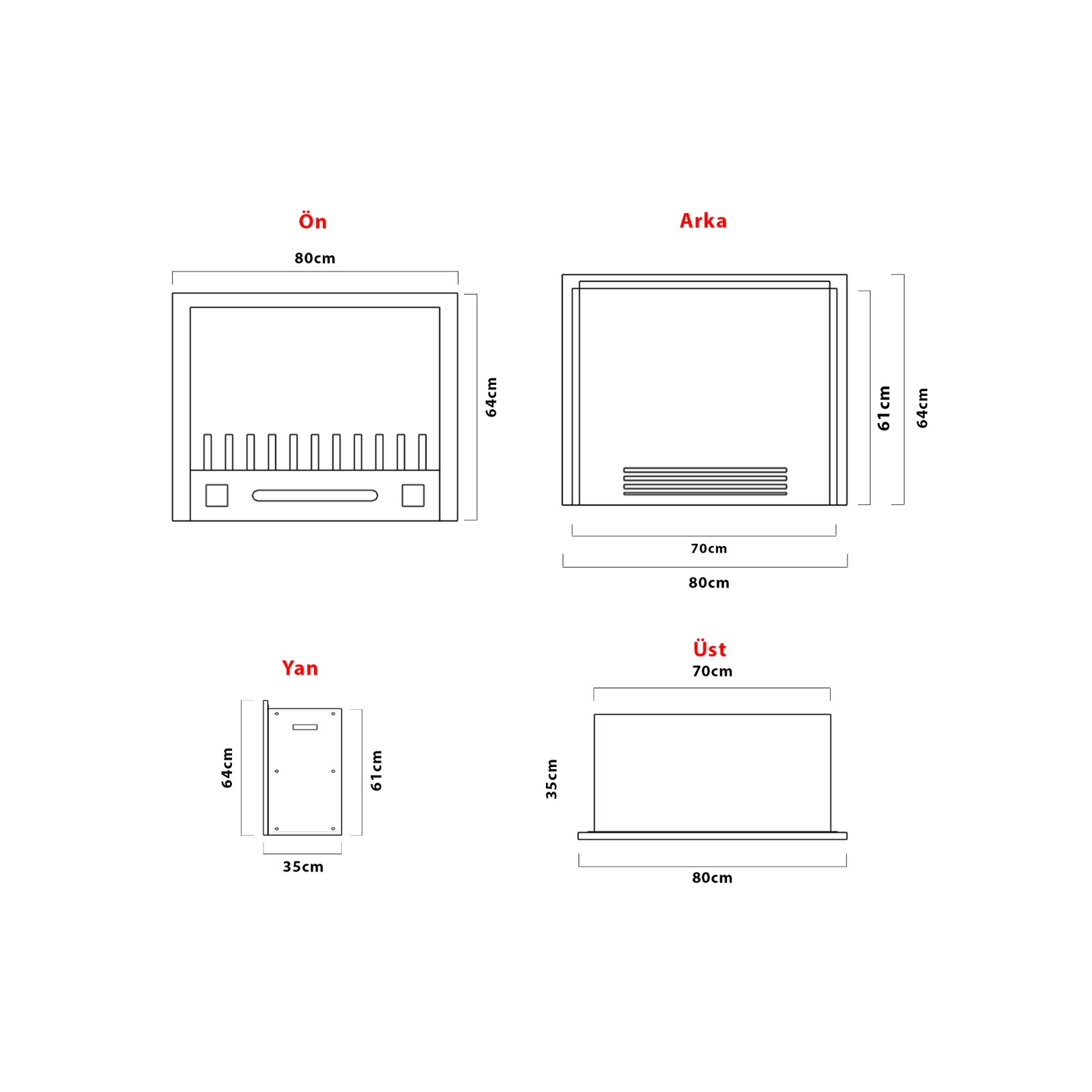 Ön

80cm

64cm

Arka

61cm

64cm

70cm

80cm

Yan

64cm

61cm

35cm

Üst

70cm

35cm

80cm