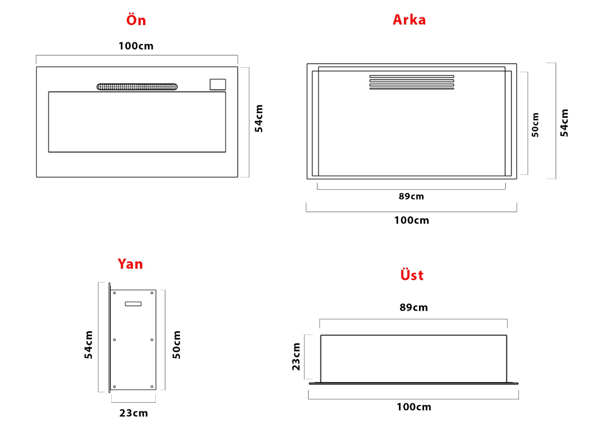 Ön

100cm

54cm

Arka

50cm

54cm

89cm

100cm

Yan

54cm

50cm

23cm

Üst

89cm

23cm

100cm