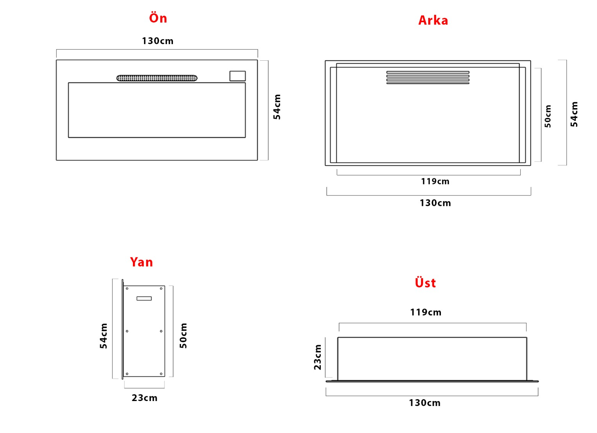 Ön

130cm

54cm

Arka

50cm

54cm

119cm

130cm

Yan

54cm

50cm

23cm

Üst

119cm

23cm

130cm